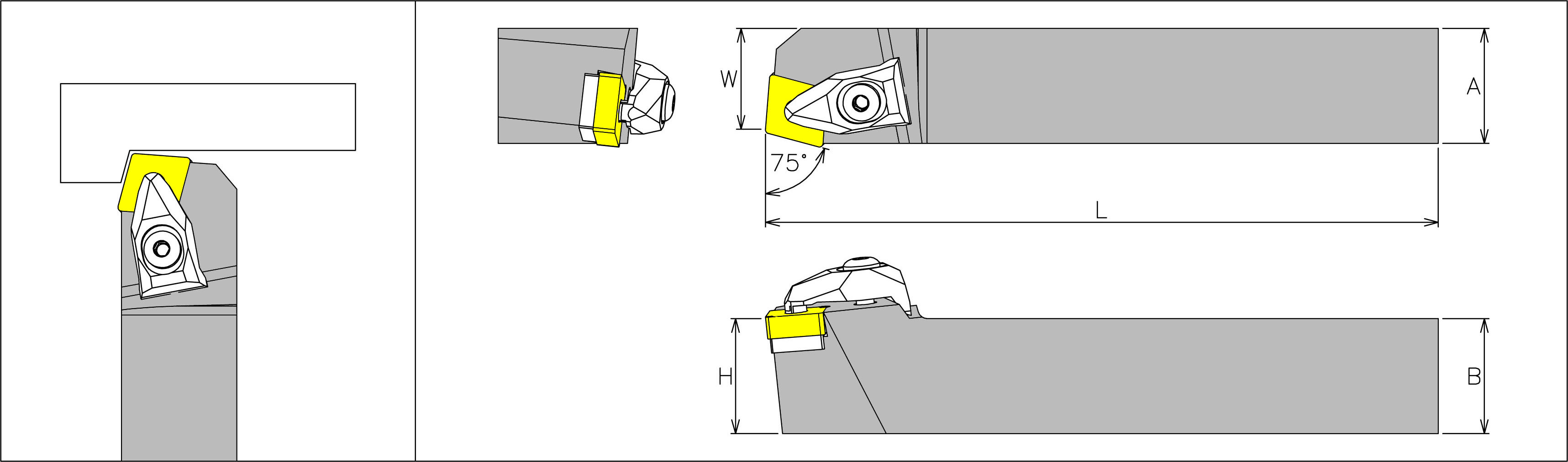 W
A
75°
L
H
B