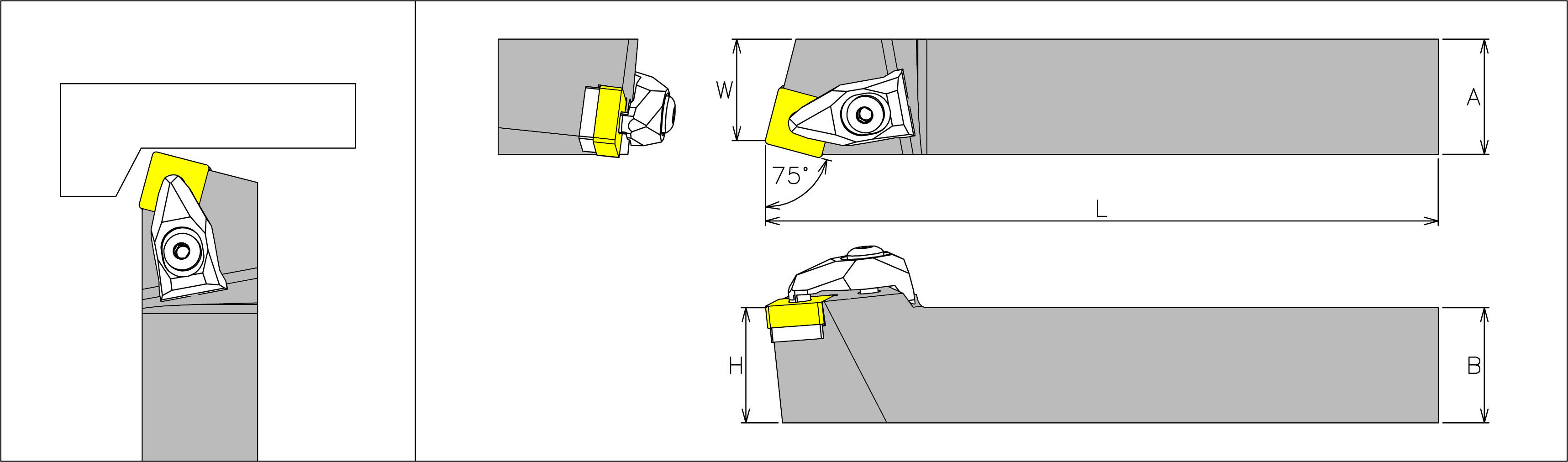 W
A
75°
L
H
B