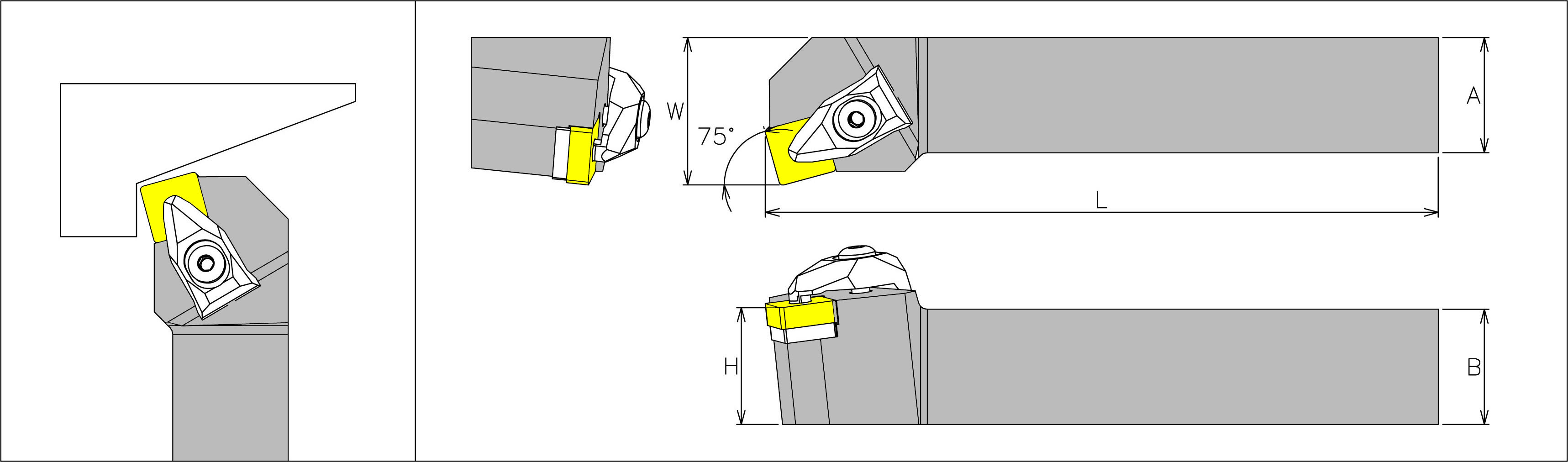 W
75°
A
L
H
B